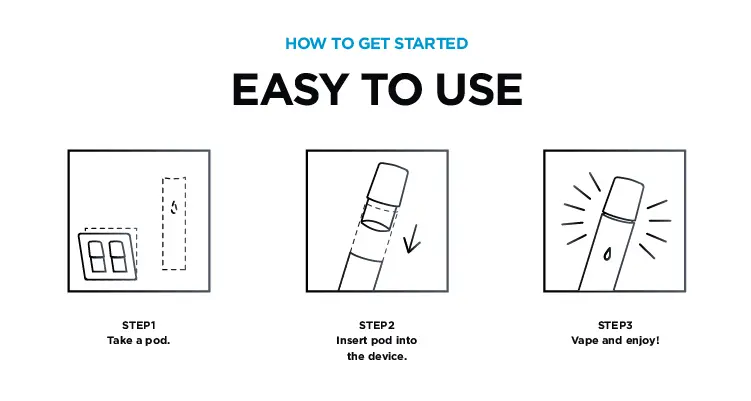 HOW TO GET STARTED

EASY TO USE

STEP1
Take a pod.

STEP2
Insert pod into the device.

STEP3
Vape and enjoy!