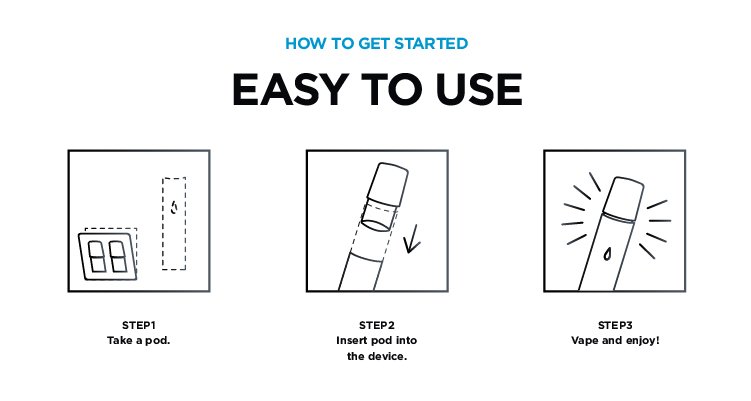 HOW TO GET STARTED

EASY TO USE

STEP1
Take a pod.

STEP2
Insert pod into the device.

STEP3
Vape and enjoy!